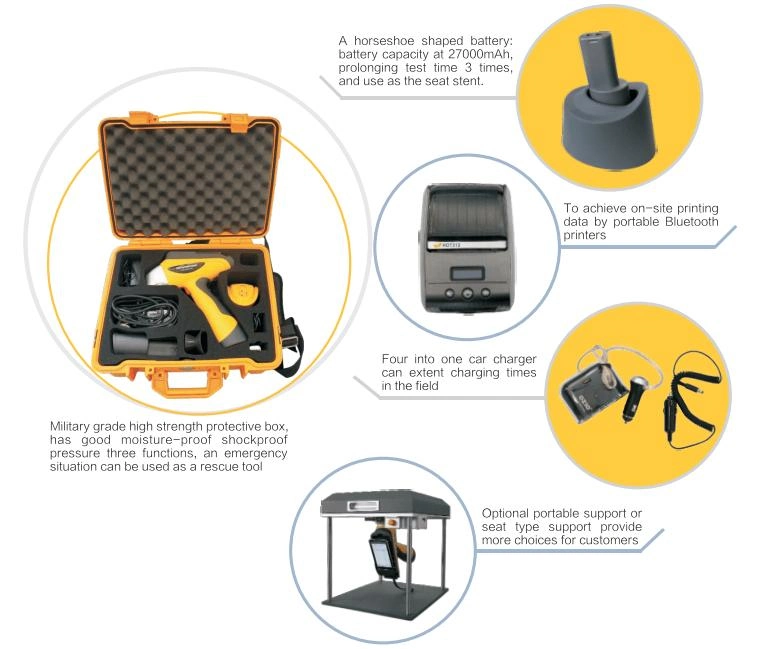 A horseshoe shaped battery: battery capacity at 27000mAh, prolonging test time 3 times, and use as the seat stent.

To achieve on-site printing data by portable Bluetooth printers

Four into one car charger can extent charging times in the field

Military grade high strength protective box, has good moisture-proof shockproof pressure three functions, an emergency situation can be used as a rescue tool

Optional portable support or seat type support provide more choices for customers